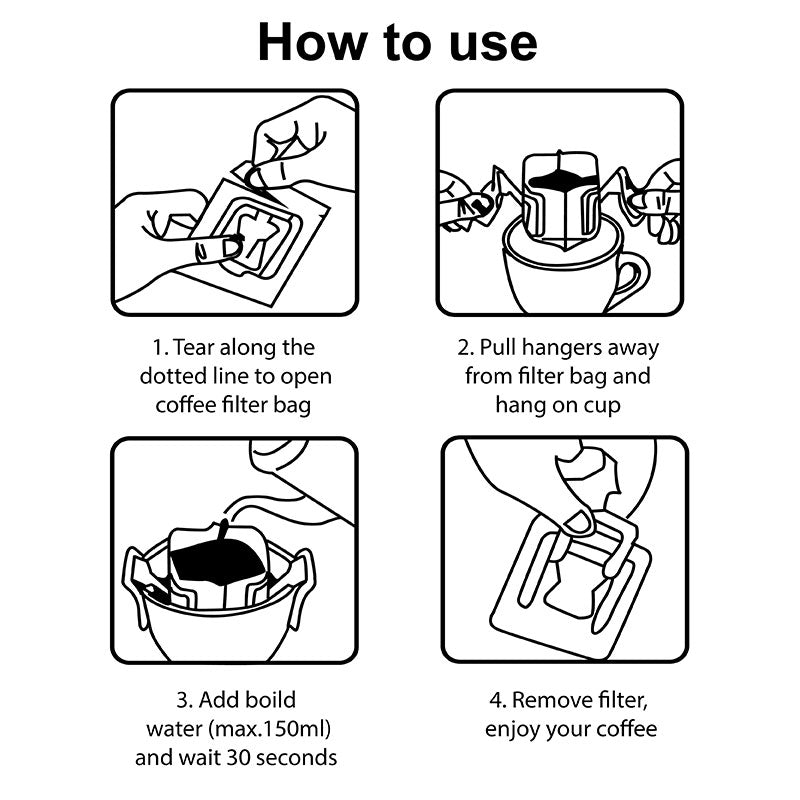 How to use

1. Tear along the dotted line to open coffee filter bag

2. Pull hangers away from filter bag and hang on cup

3. Add boild water (max.150ml) and wait 30 seconds

4. Remove filter, enjoy your coffee